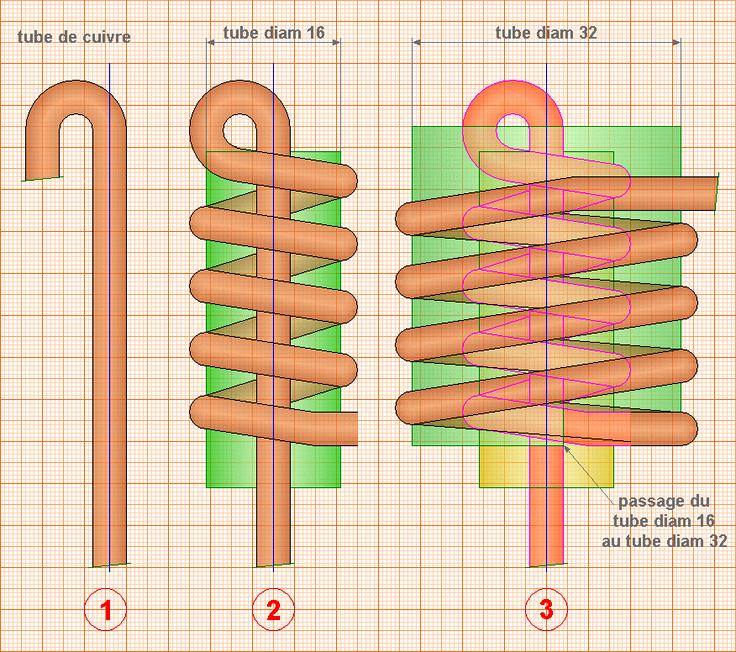 tube de cuivre

tube diam 16

tube diam 32

passage du tube diam 16 au tube diam 32

1

2

3