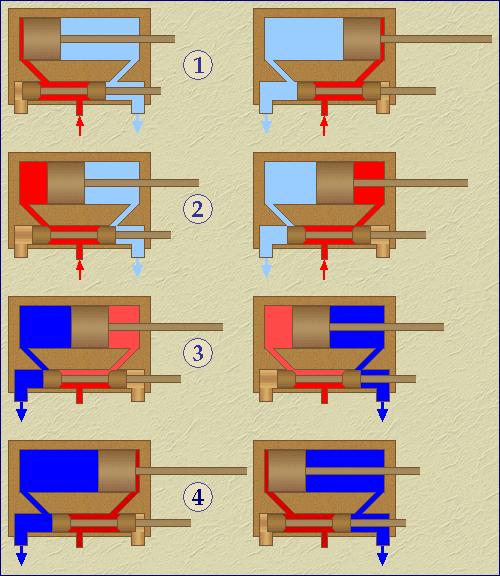 1
2
3
4